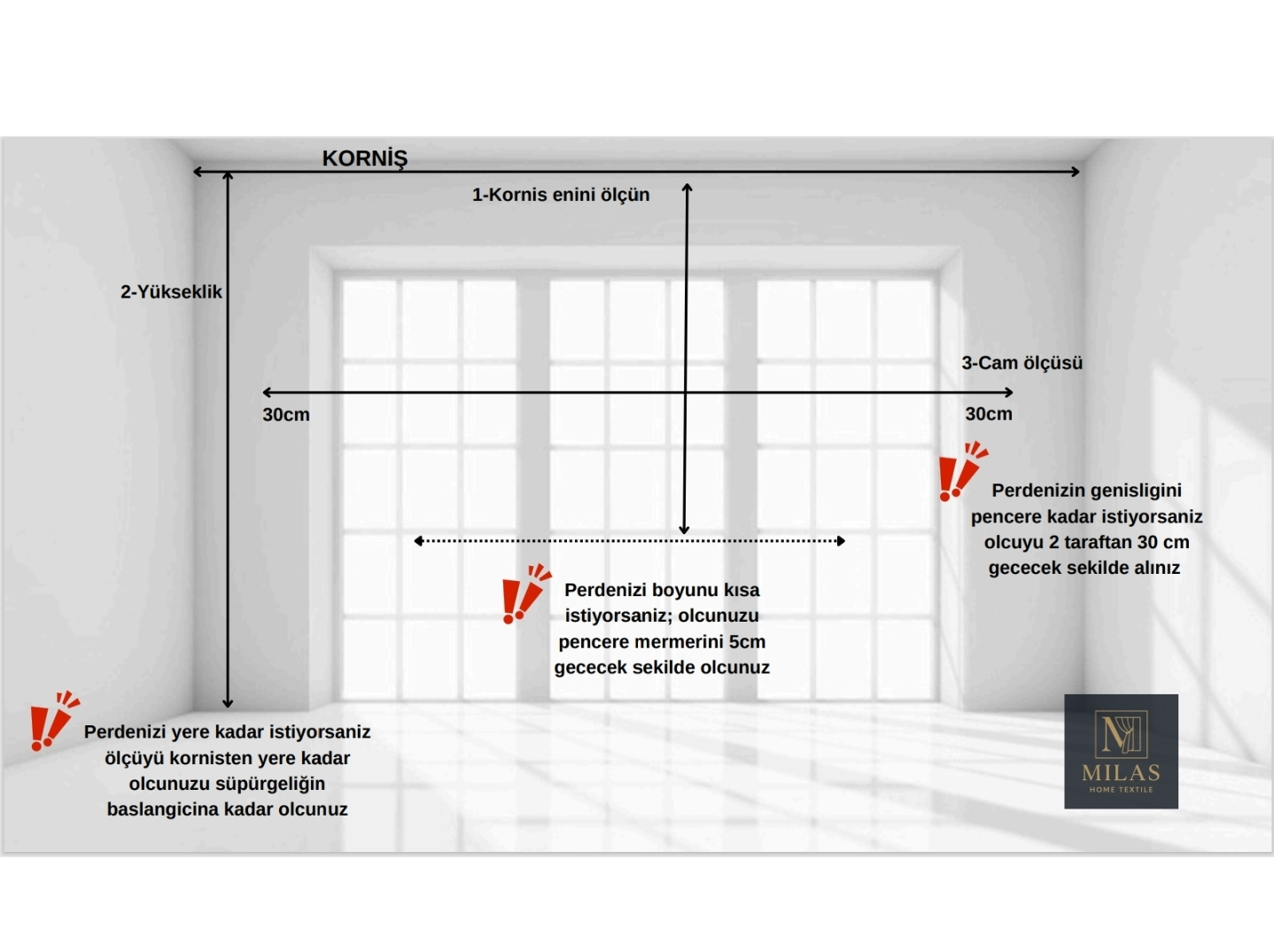 KORNİŞ

1-Kornis enini ölçün

2-Yükseklik

3-Cam ölçüsü

30cm

30cm

Perdenizin genisligini pencere kadar istiyorsaniz olcuyu 2 taraftan 30 cm gececek sekilde alınız

Perdenizi boyunu kısa istiyorsaniz; olcunuzu pencere mermerini 5cm gececek sekilde olcunuz

Perdenizi yere kadar istiyorsaniz ölçüyü kornisten yere kadar olcunuzu süpürgeliğin baslangicina kadar olcunuz

M

MILAS
HOME TEXTILE